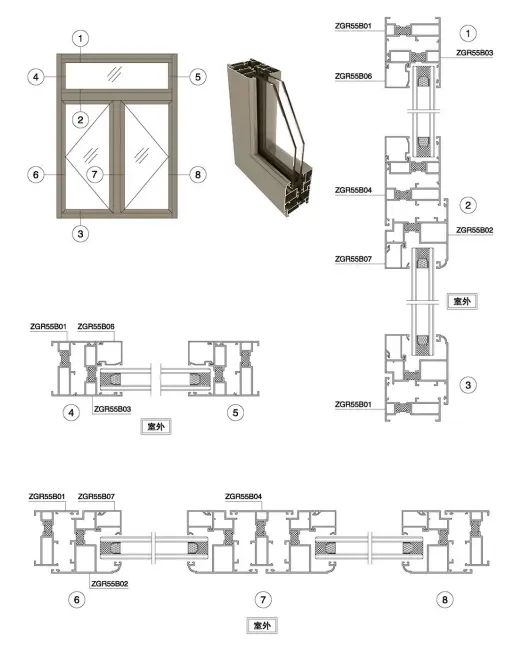 1
4
5
2
6
7
8
3

ZGR55B01
1
ZGR55B03
ZGR55B06
ZGR55B04
2
ZGR55B02
ZGR55B07
室外
3
ZGR55B01

ZGR55B01
ZGR55B06
4
ZGR55B03
5
室外

ZGR55B01
ZGR55B07
ZGR55B04
ZGR55B02
6
7
8
室外